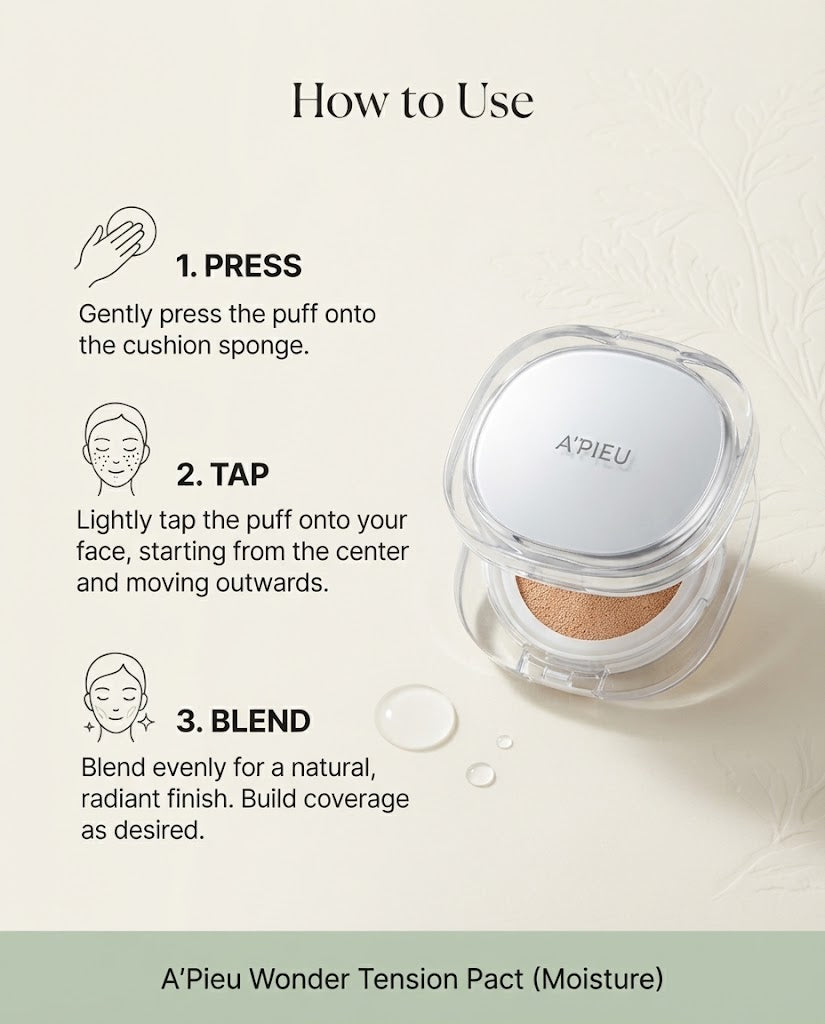 How to Use

1. PRESS

Gently press the puff onto the cushion sponge.

2. TAP

Lightly tap the puff onto your face, starting from the center and moving outwards.

3. BLEND

Blend evenly for a natural, radiant finish. Build coverage as desired.

A'PIEU

A'Pieu Wonder Tension Pact (Moisture)